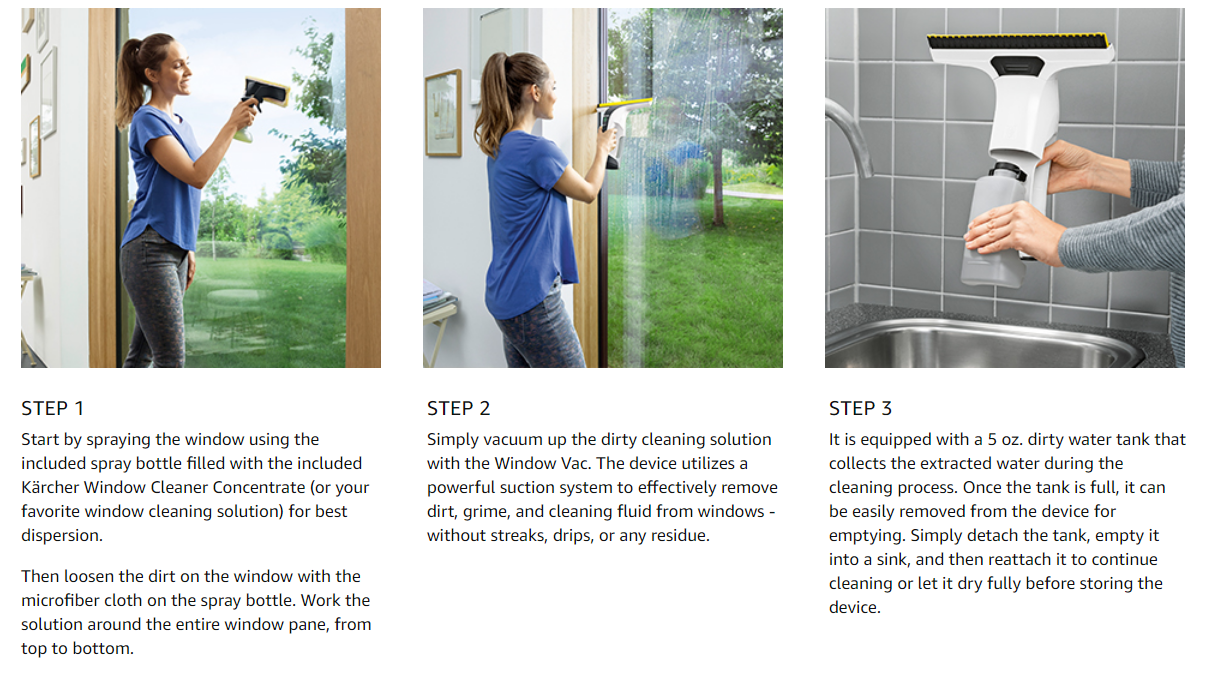 STEP 1

Start by spraying the window using the included spray bottle filled with the included Kärcher Window Cleaner Concentrate (or your favorite window cleaning solution) for best dispersion.

Then loosen the dirt on the window with the microfiber cloth on the spray bottle. Work the solution around the entire window pane, from top to bottom.

STEP 2

Simply vacuum up the dirty cleaning solution with the Window Vac. The device utilizes a powerful suction system to effectively remove dirt, grime, and cleaning fluid from windows - without streaks, drips, or any residue.

STEP 3

It is equipped with a 5 oz. dirty water tank that collects the extracted water during the cleaning process. Once the tank is full, it can be easily removed from the device for emptying. Simply detach the tank, empty it into a sink, and then reattach it to continue cleaning or let it dry fully before storing the device.