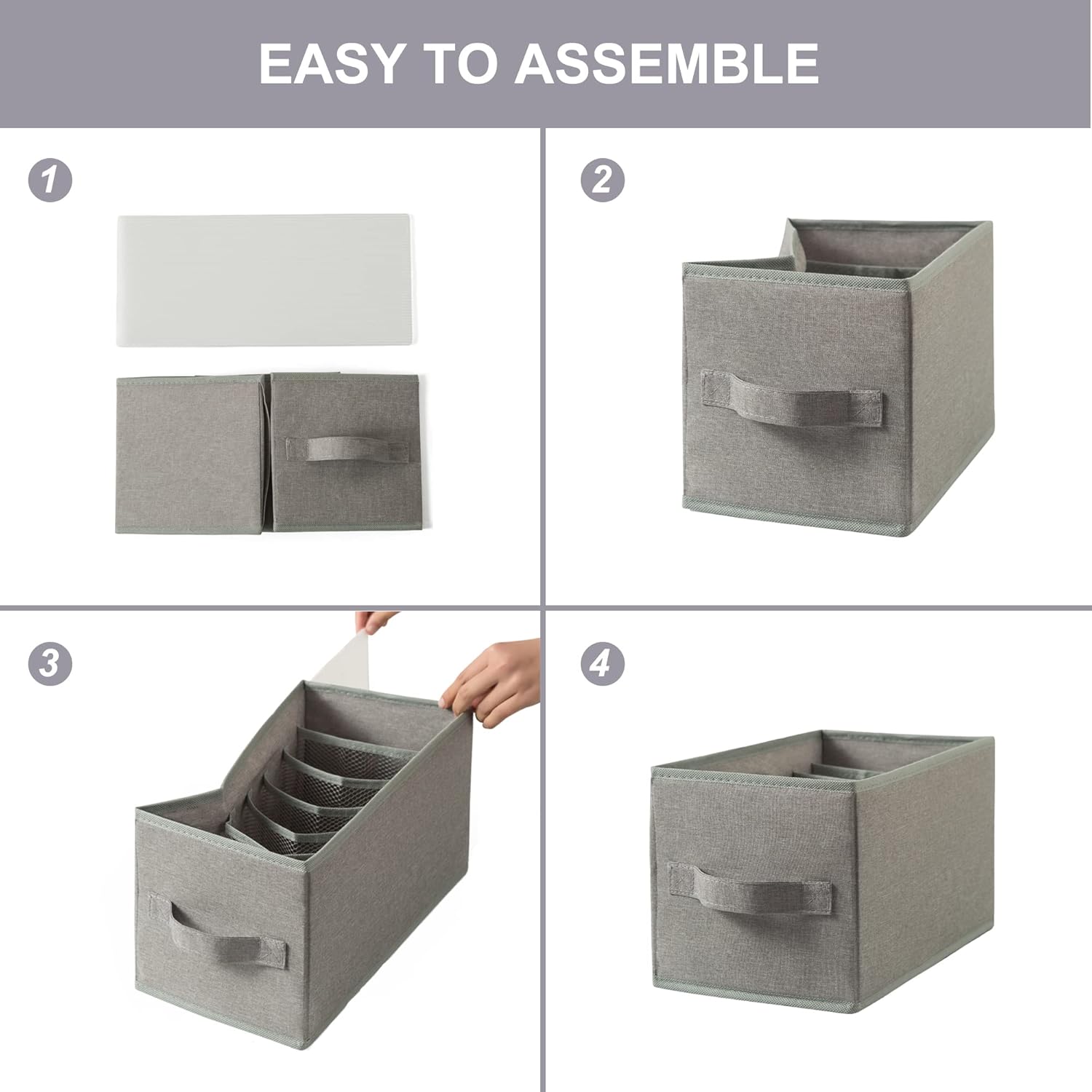 EASY TO ASSEMBLE

1

2

3

4