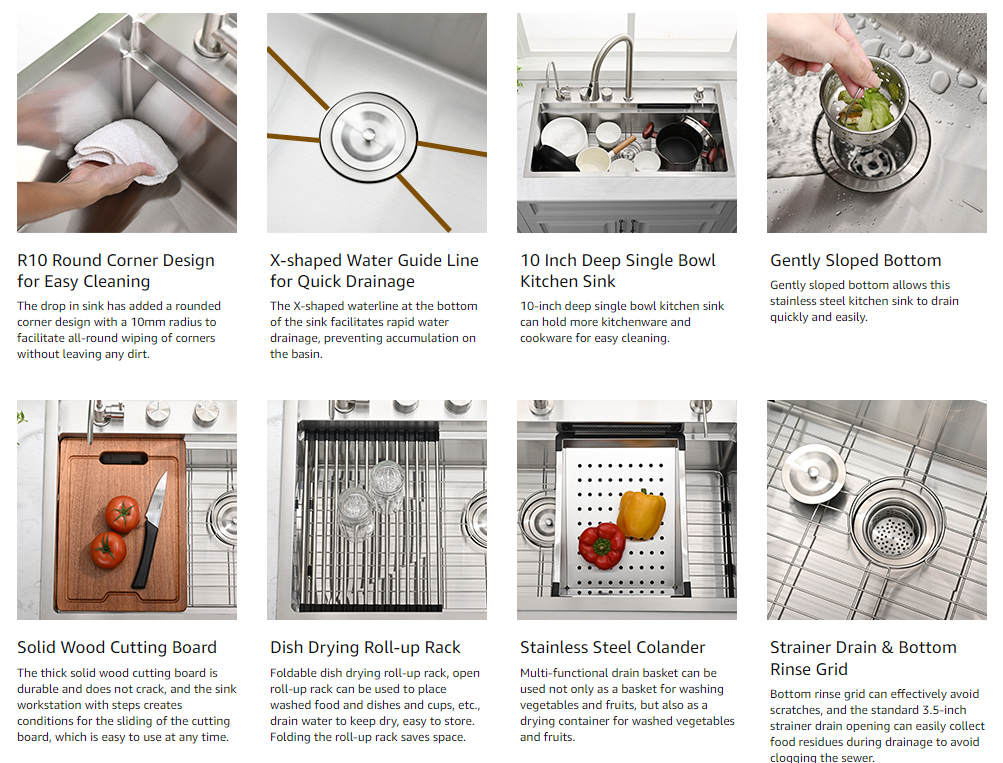 R10 Round Corner Design for Easy Cleaning

The drop in sink has added a rounded corner design with a 10mm radius to facilitate all-round wiping of corners without leaving any dirt.

X-shaped Water Guide Line for Quick Drainage

The X-shaped waterline at the bottom of the sink facilitates rapid water drainage, preventing accumulation on the basin.

10 Inch Deep Single Bowl Kitchen Sink

10-inch deep single bowl kitchen sink can hold more kitchenware and cookware for easy cleaning.

Gently Sloped Bottom

Gently sloped bottom allows this stainless steel kitchen sink to drain quickly and easily.

Solid Wood Cutting Board

The thick solid wood cutting board is durable and does not crack, and the sink workstation with steps creates conditions for the sliding of the cutting board, which is easy to use at any time.

Dish Drying Roll-up Rack

Foldable dish drying roll-up rack, open roll-up rack can be used to place washed food and dishes and cups, etc., drain water to keep dry, easy to store. Folding the roll-up rack saves space.

Stainless Steel Colander

Multi-functional drain basket can be used not only as a basket for washing vegetables and fruits, but also as a drying container for washed vegetables and fruits.

Strainer Drain & Bottom Rinse Grid

Bottom rinse grid can effectively avoid scratches, and the standard 3.5-inch strainer drain opening can easily collect food residues during drainage to avoid clogging the sewer.